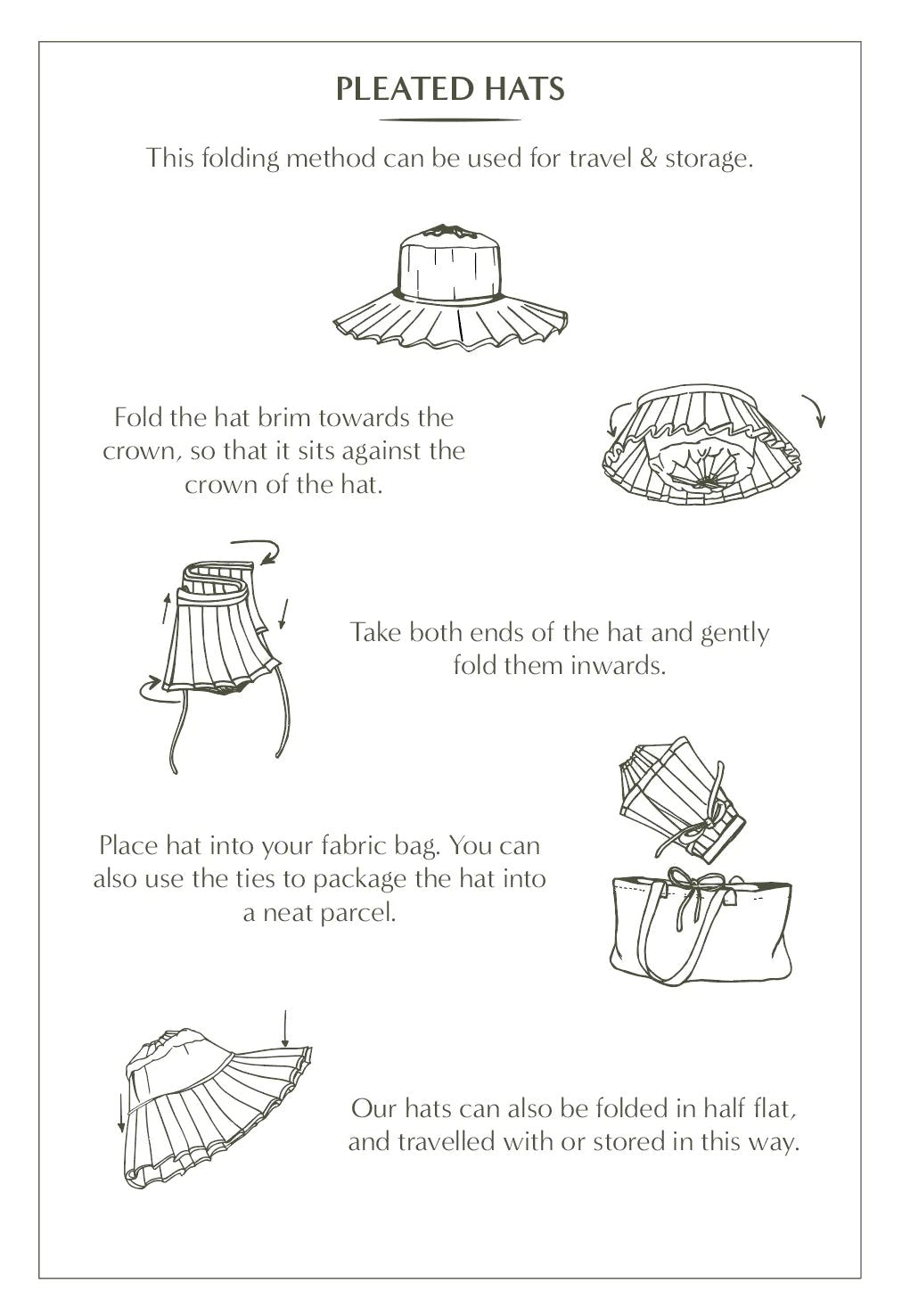 PLEATED HATS

This folding method can be used for travel & storage.

Fold the hat brim towards the crown, so that it sits against the crown of the hat.

Take both ends of the hat and gently fold them inwards.

Place hat into your fabric bag. You can also use the ties to package the hat into a neat parcel.

Our hats can also be folded in half flat, and travelled with or stored in this way.